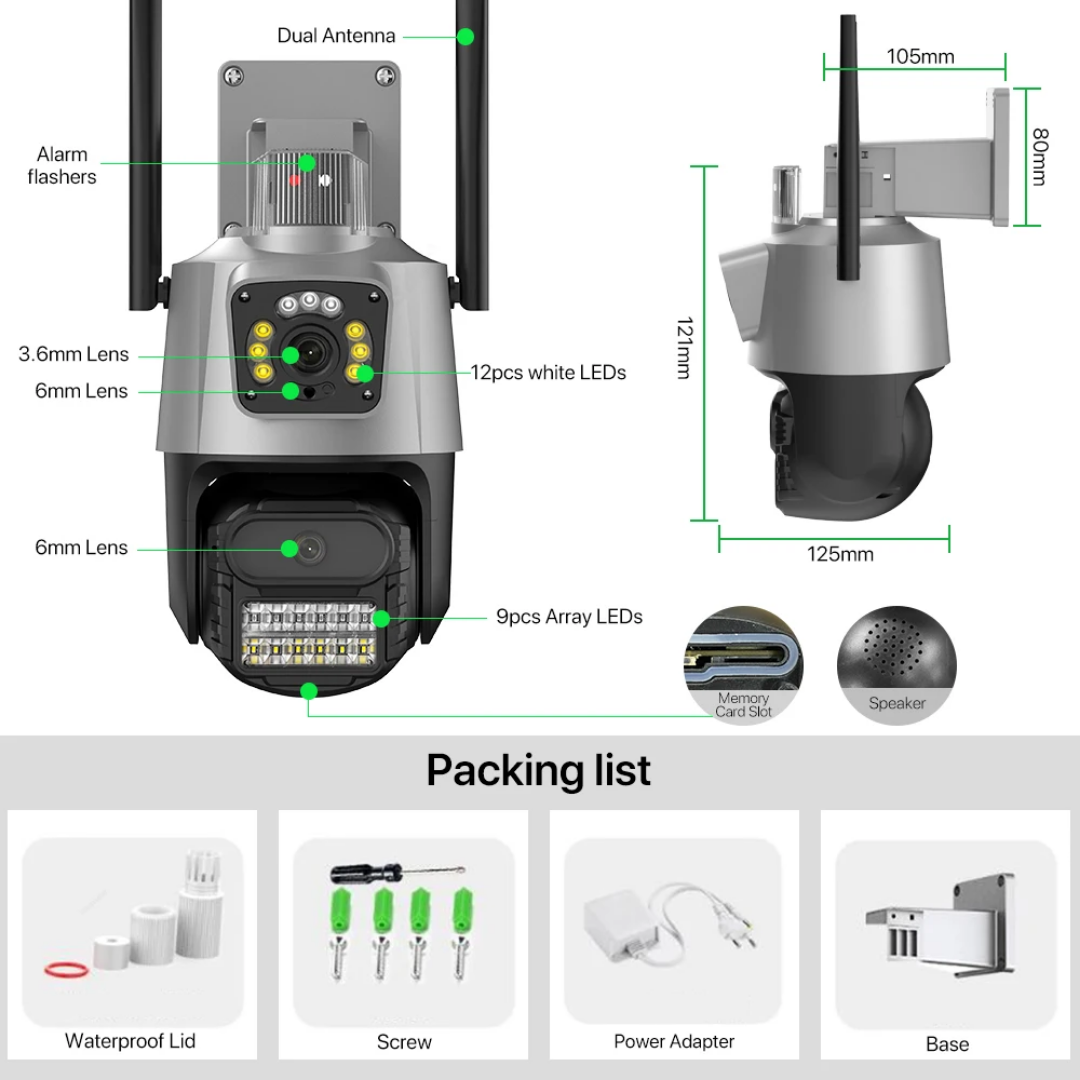 Dual Antenna

Alarm flashers

3.6mm Lens

6mm Lens

12pcs white LEDs

6mm Lens

9pcs Array LEDs

105mm

80mm

121mm

125mm

Memory Card Slot

Speaker

Packing list

Waterproof Lid

Screw

Power Adapter

Base