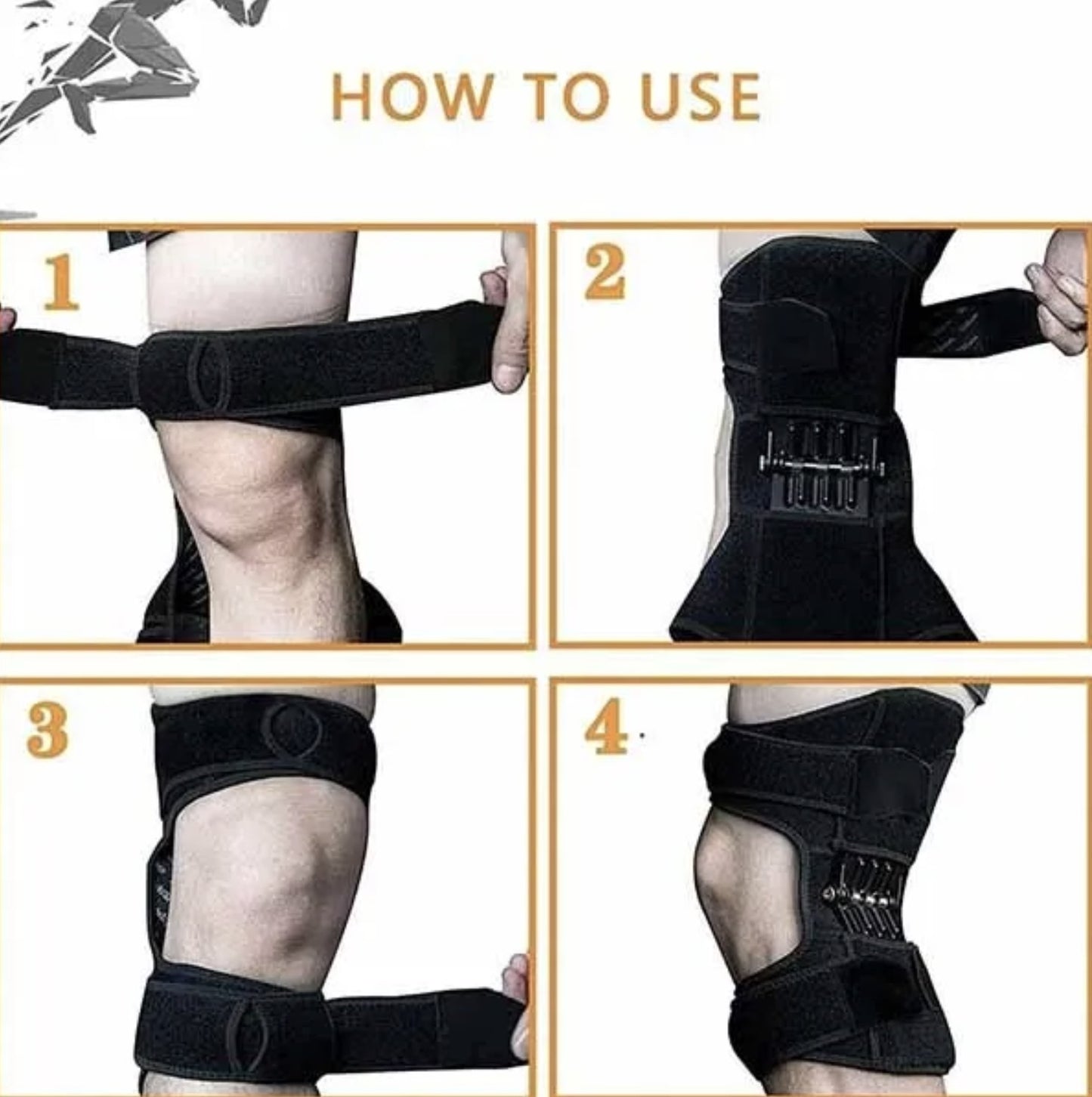 HOW TO USE

1

2

3

4